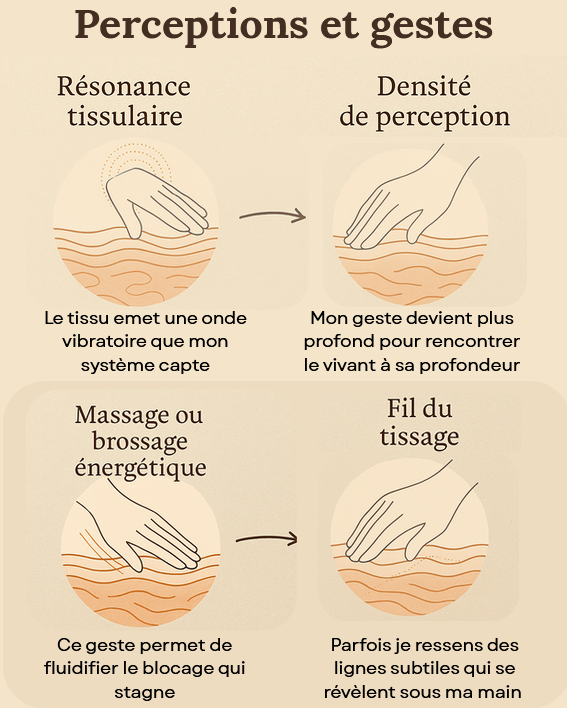 Perceptions et gestes

Résonance tissulaire

Le tissu emet une onde vibratoire que mon système capte

Densité de perception

Mon geste devient plus profond pour rencontrer le vivant à sa profondeur

Massage ou brossage énergétique

Ce geste permet de fluidifier le blocage qui stagne

Fil du tissage

Parfois je ressens des lignes subtiles qui se révèlent sous ma main